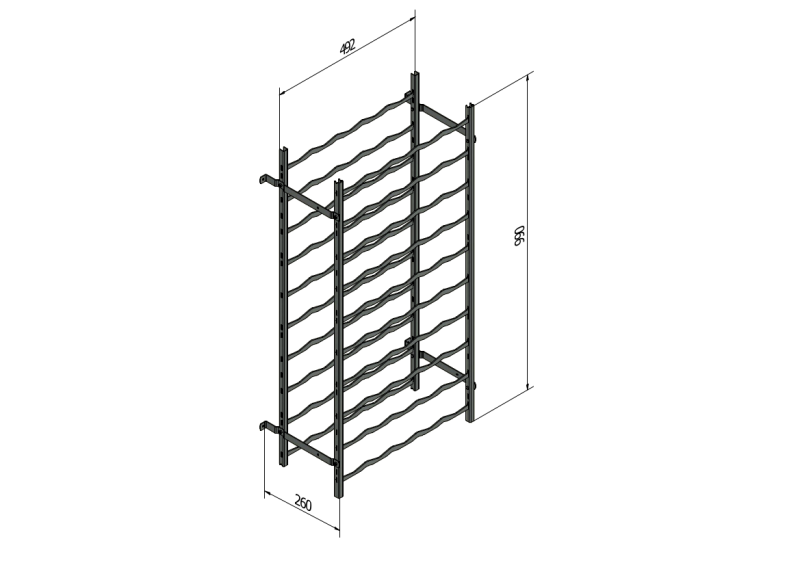 492

990

260