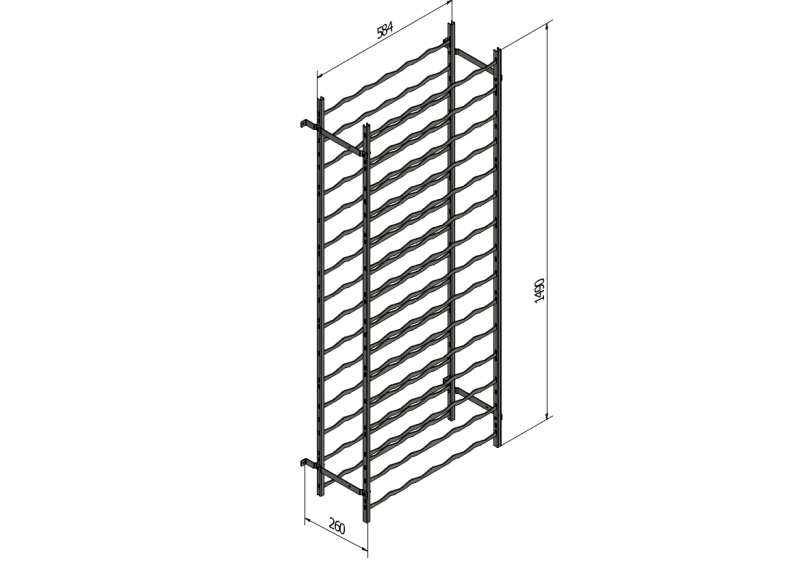 584

1490

260